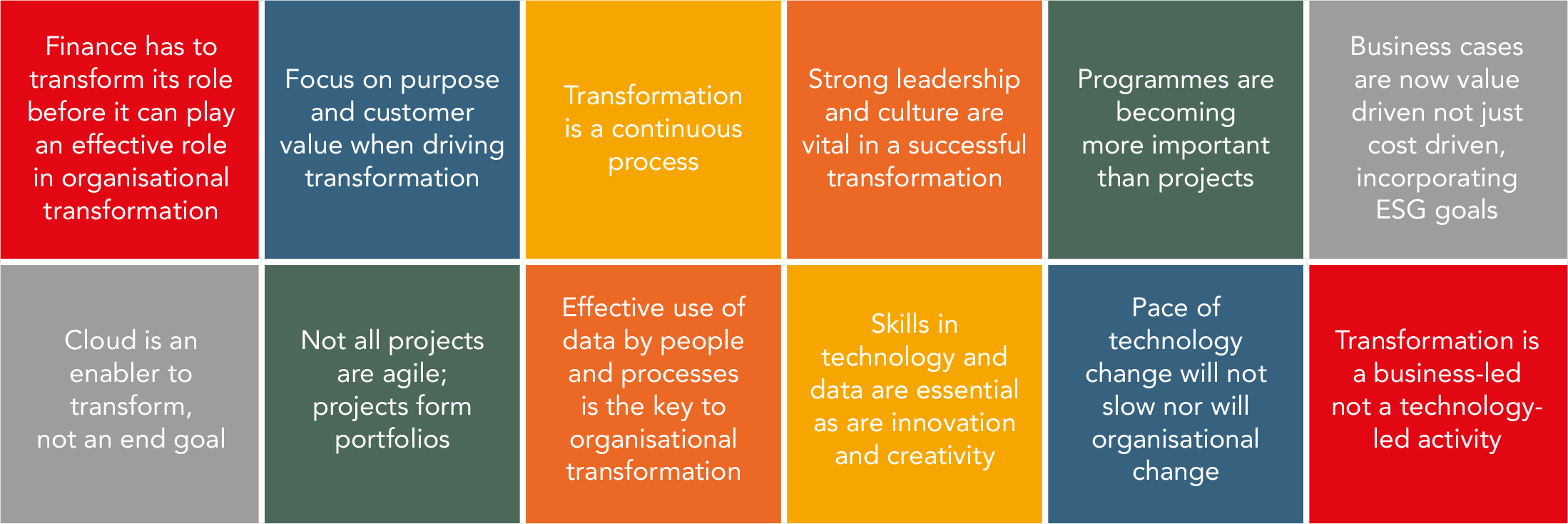 Finance has to transform its role before it can play an effective role in organisational transformation

Focus on purpose and customer value when driving transformation

Transformation is a continuous process

Strong leadership and culture are vital in a successful transformation

Programmes are becoming more important than projects

Business cases are now value driven not just cost driven, incorporating ESG goals

Cloud is an enabler to transform, not an end goal

Not all projects are agile; projects form portfolios

Effective use of data by people and processes is the key to organisational transformation

Skills in technology and data are essential as are innovation and creativity

Pace of technology change will not slow nor will organisational change

Transformation is a business-led not a technology-led activity