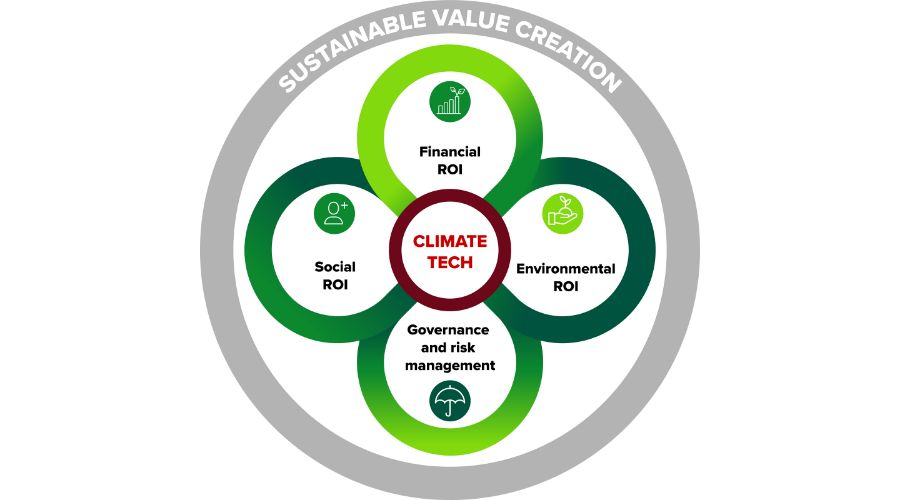 SUSTAINABLE VALUE CREATION

Financial ROI

Social ROI

CLIMATE TECH

Environmental ROI

Governance and risk management